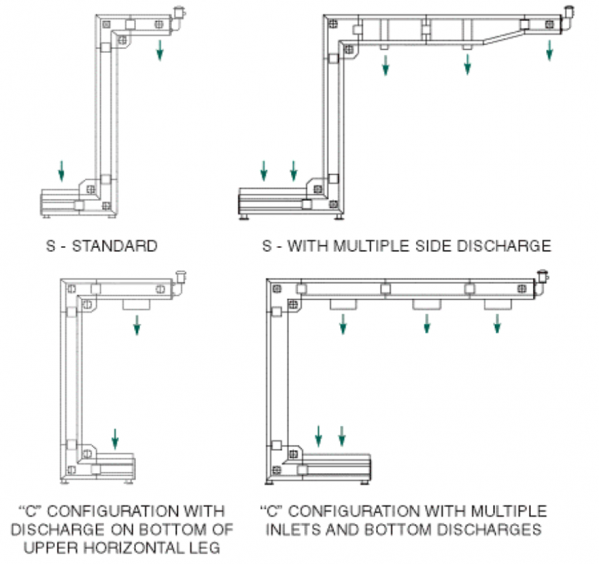 S - STANDARD

S - WITH MULTIPLE SIDE DISCHARGE

“C” CONFIGURATION WITH DISCHARGE ON BOTTOM OF UPPER HORIZONTAL LEG

“C” CONFIGURATION WITH MULTIPLE INLETS AND BOTTOM DISCHARGES